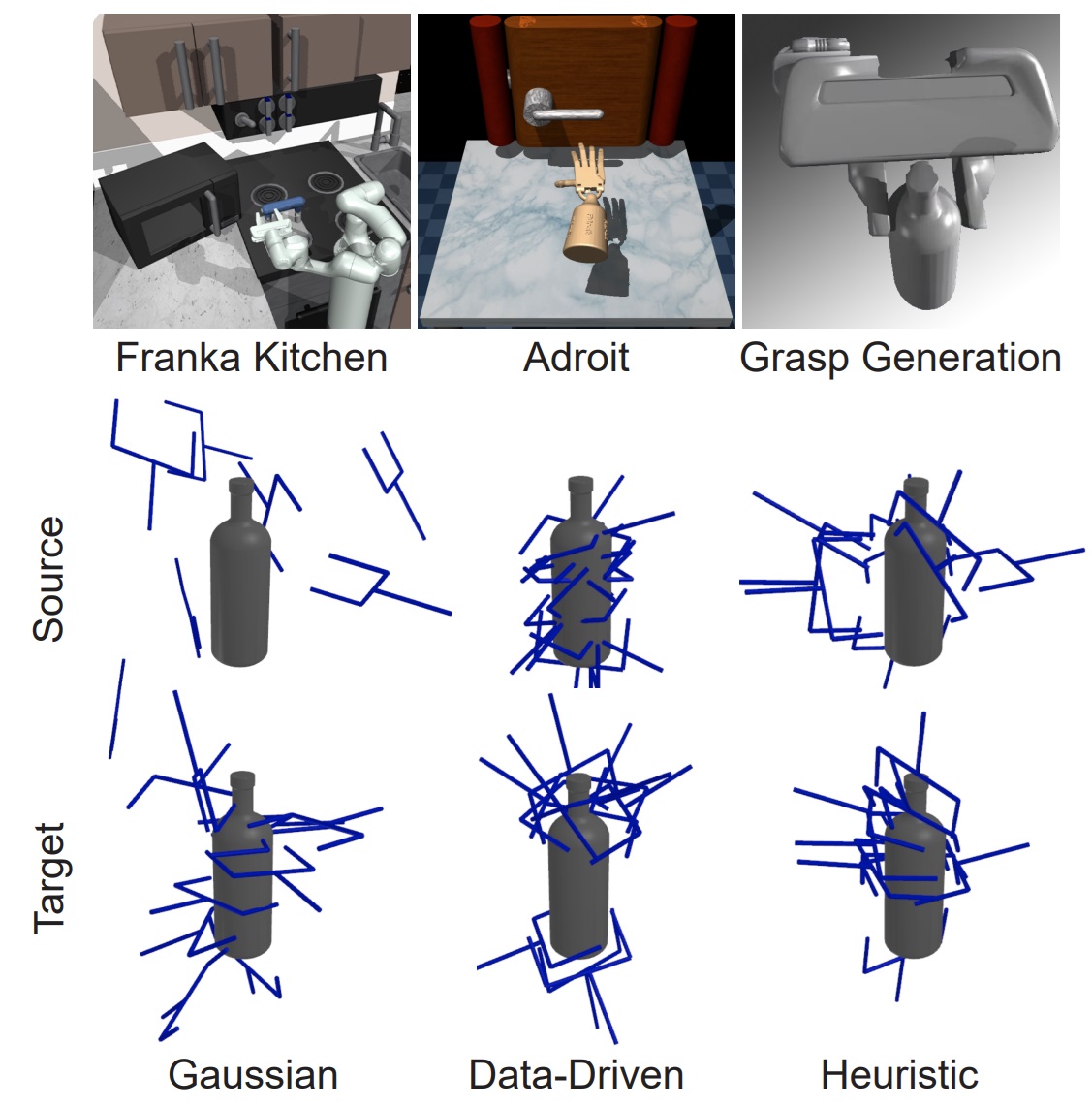 Franka Kitchen
Adroit
Grasp Generation

Source

Target

Gaussian
Data-Driven
Heuristic