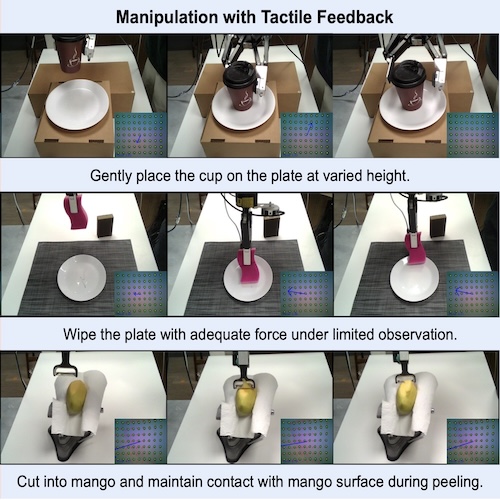 Manipulation with Tactile Feedback

Gently place the cup on the plate at varied height.

Wipe the plate with adequate force under limited observation.

Cut into mango and maintain contact with mango surface during peeling.